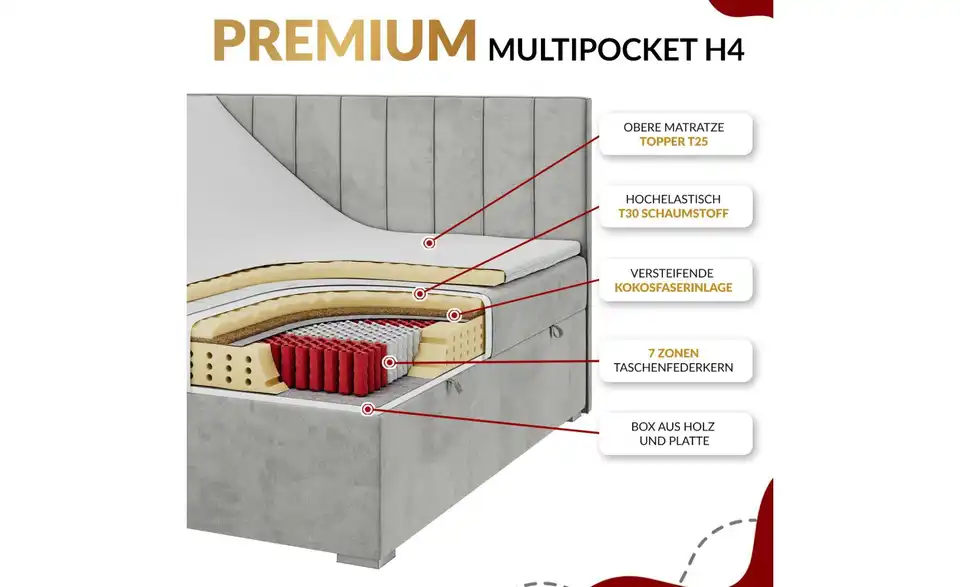 PREMIUM MULTIPOCKET H4

OBERE MATRATZE
TOPPER T25

HOCHELASTISCH
T30 SCHAUMSTOFF

VERSTEIFENDE
KOKOSFASERINLAGE

7 ZONEN
TASCHENFEDERKERN

BOX AUS HOLZ
UND PLATTE